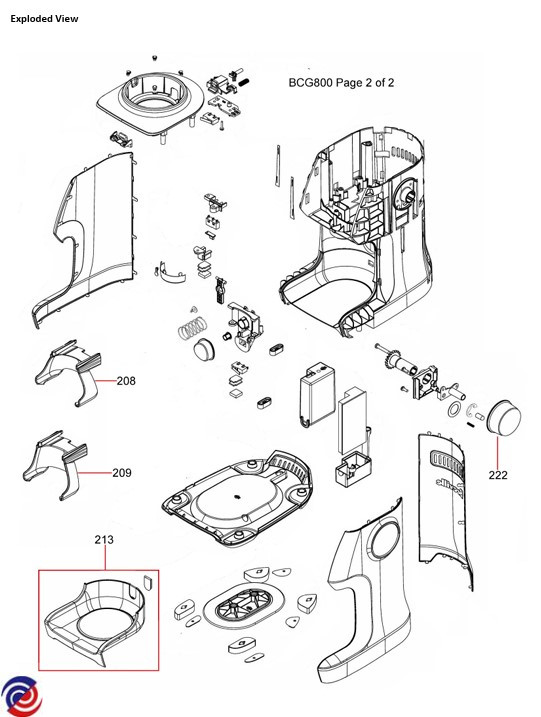 Exploded View

BCG800 Page 2 of 2

208

209

222

213