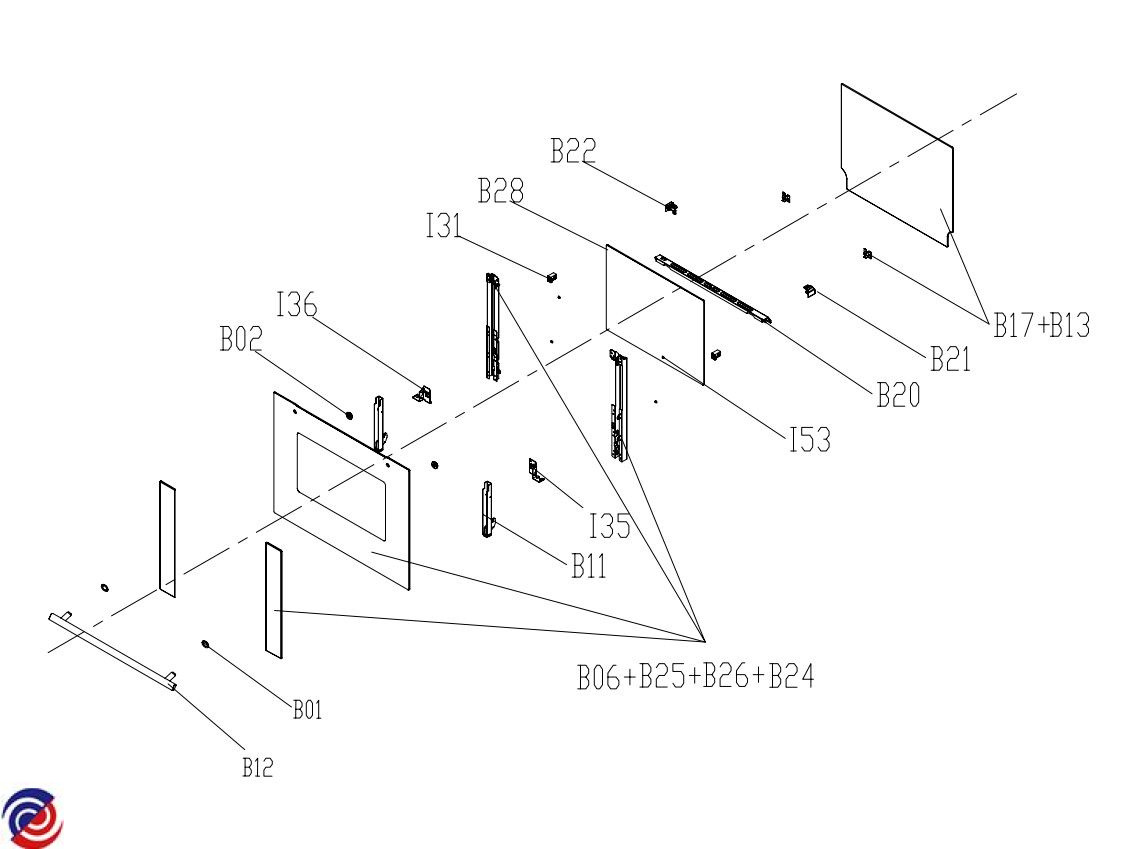 B22
B28
I31
I36
B02
B17+B13
B21
B20
I53
I35
B11
B06+B25+B26+B24
B01
B12