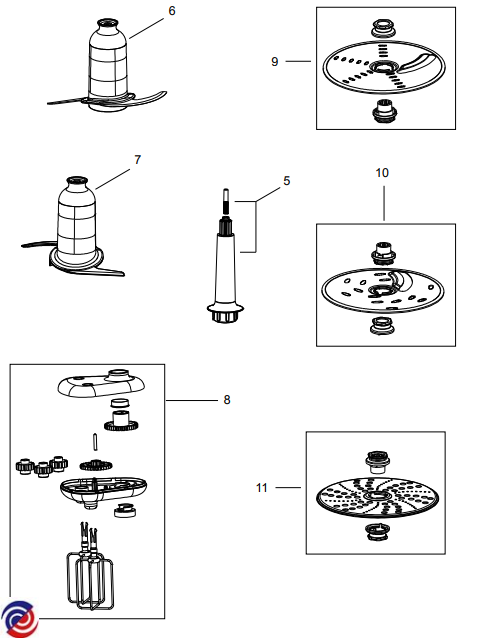 6

9

7

5

10

8

11