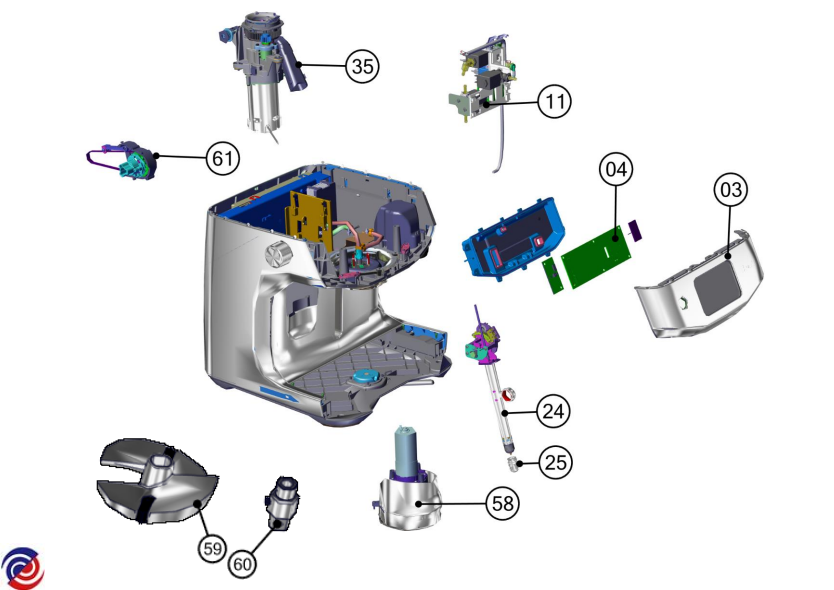 35
11
61
04
03
24
25
58
59
60