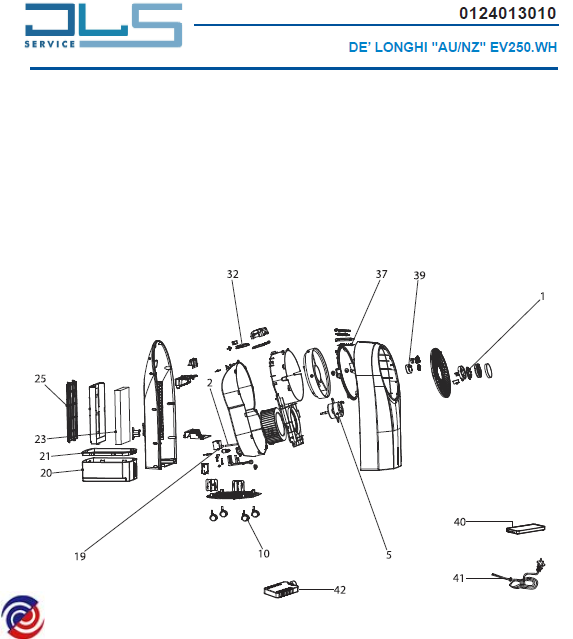 DLS
SERVICE

0124013010

DE' LONGHI "AU/NZ" EV250.WH

32
37
39
1
25
2
23
21
20
19
10
5
40
41
42