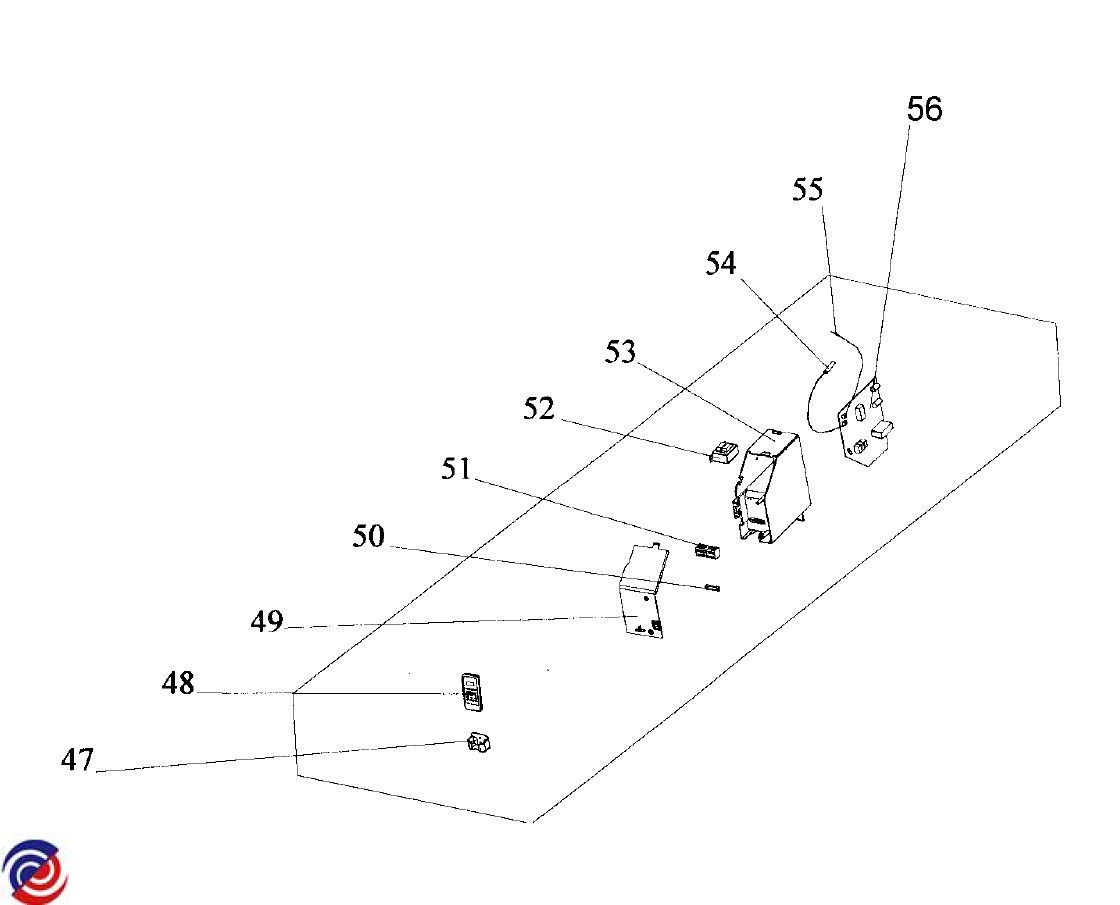 56
55
54
53
52
51
50
49
48
47