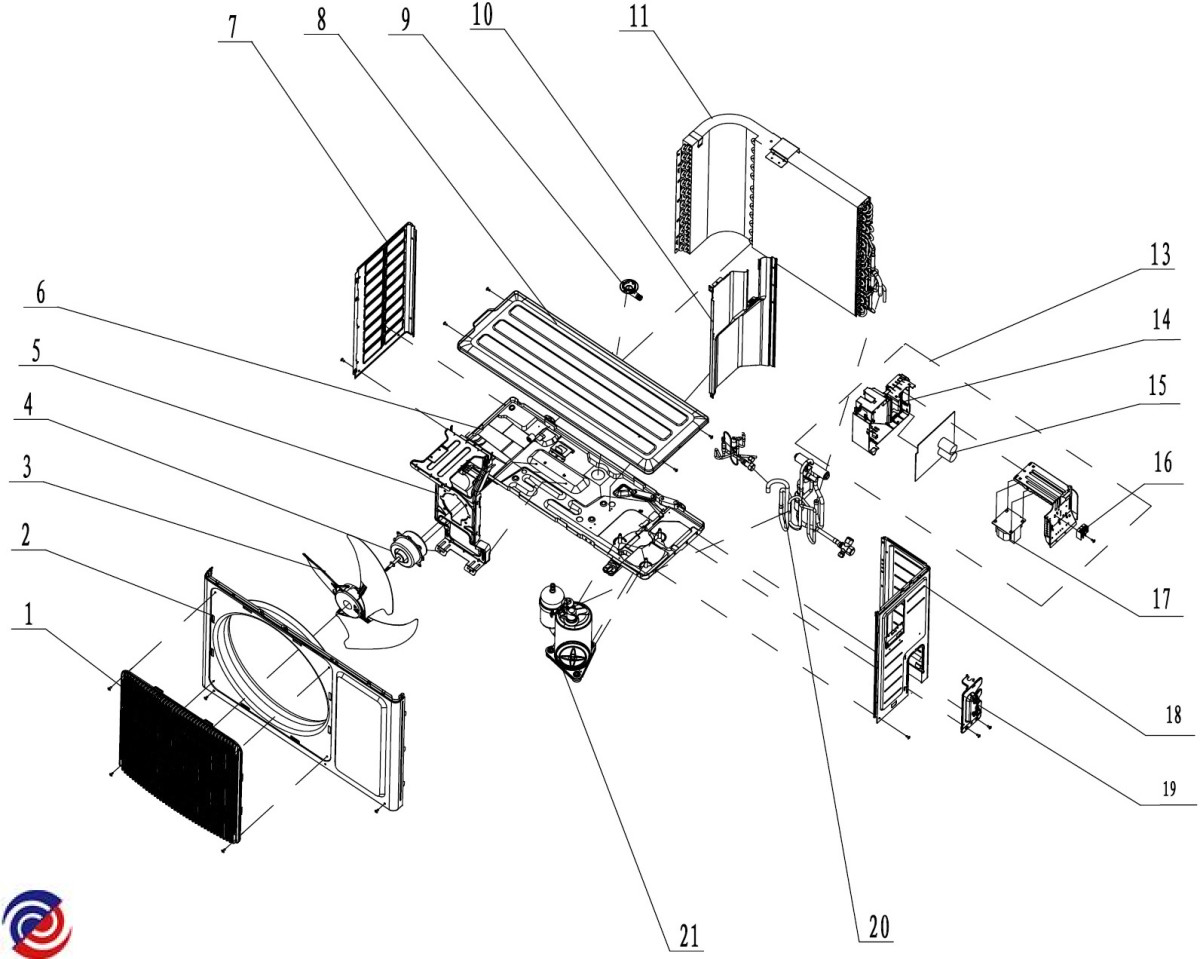 7
8
9
10
11
13
14
15
16
17
18
19
6
5
4
3
2
1
21
20