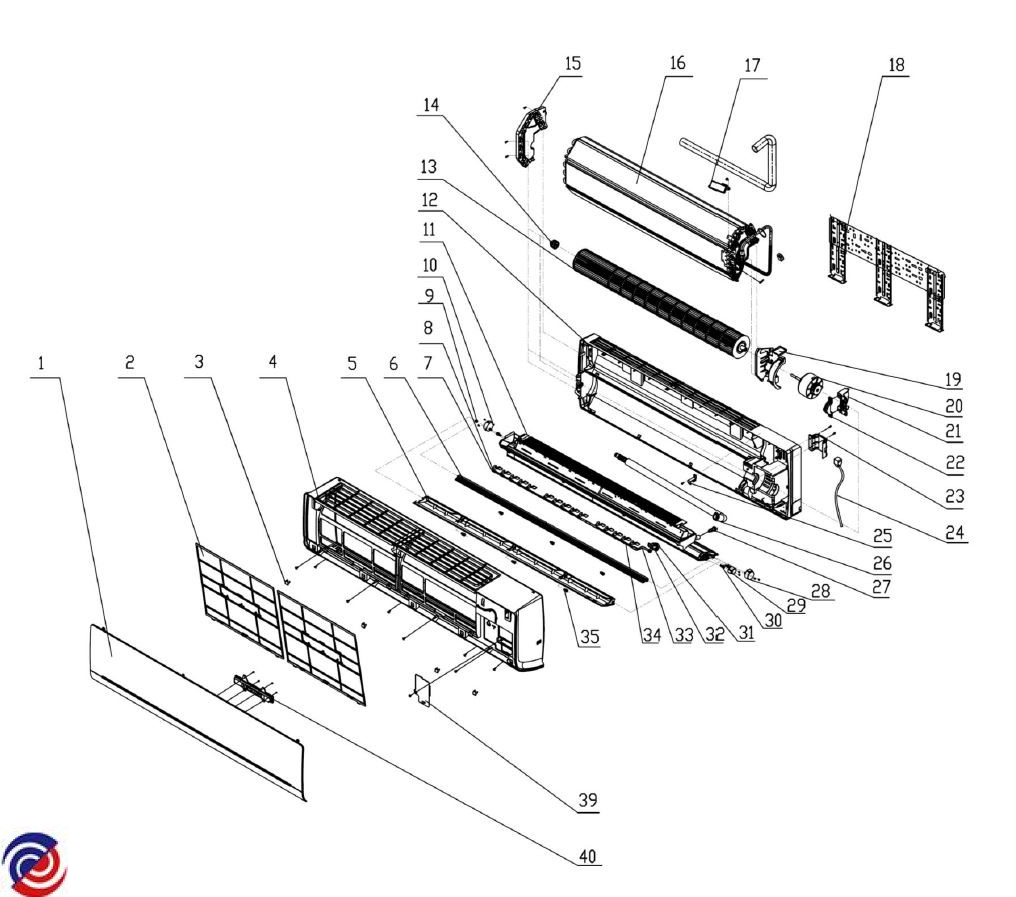 15
16
17
18
14
13
12
11
10
9
8
7
6
5
4
3
2
1
19
20
21
22
23
24
25
26
27
28
29
30
31
32
33
34
35
39
40