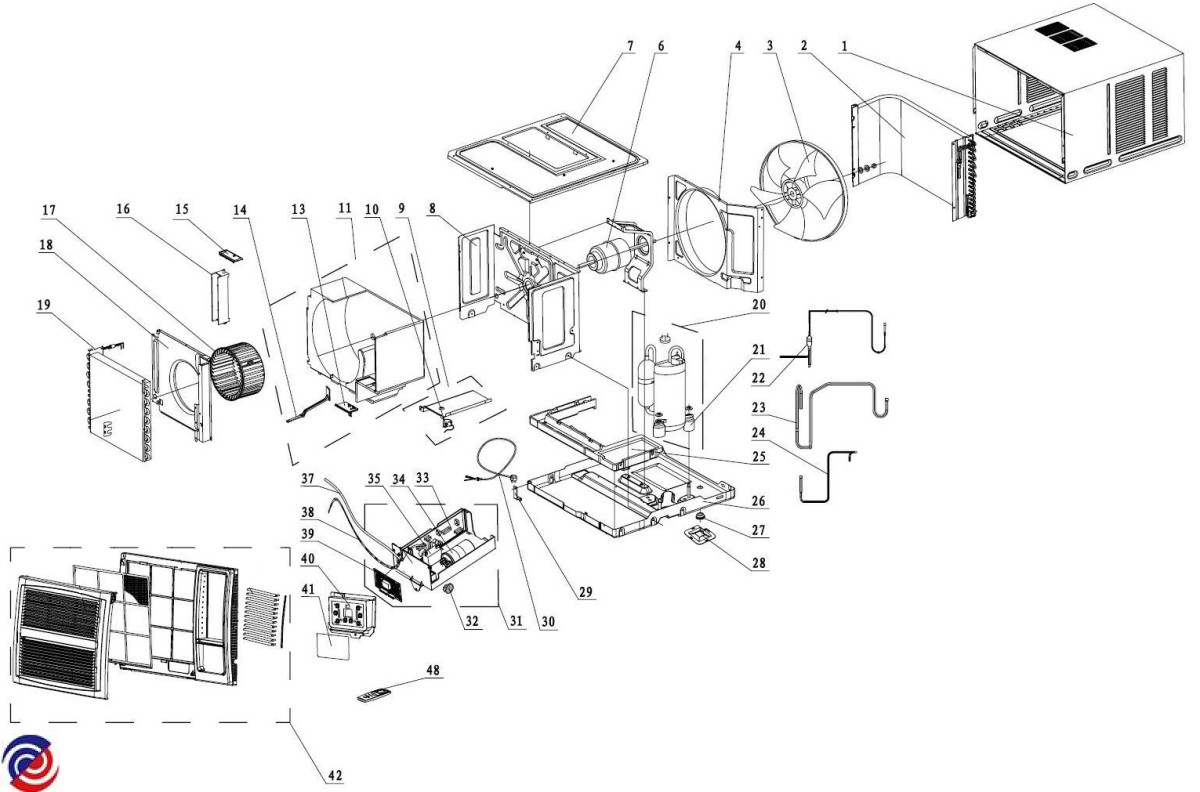 7 6 4 3 2 1
17 16 15 14 13 11 10 9 8
18
19
20
21
22
23
24
25
26
27
28
37 35 34 33
38
39
40
41
32 31 30 29
48
42