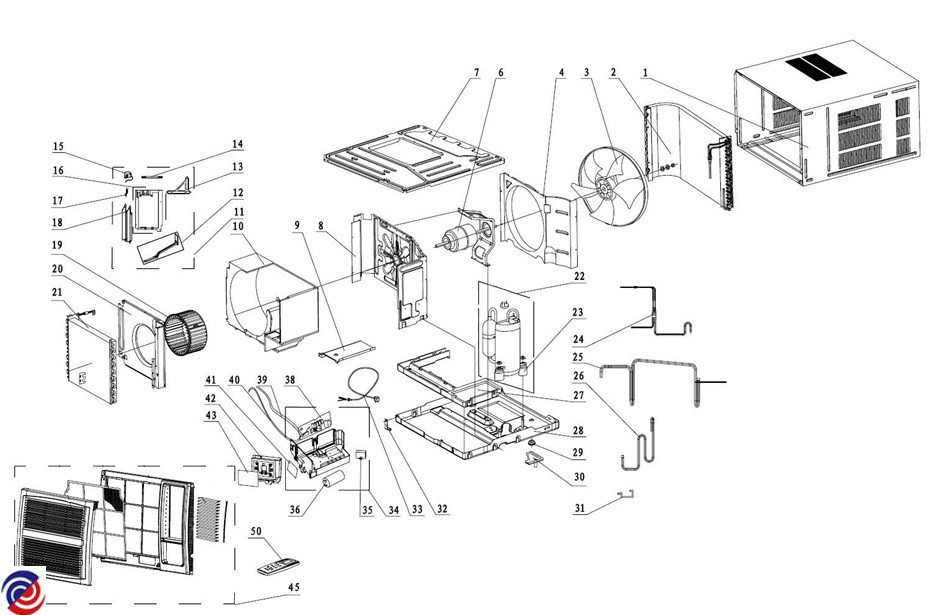 7
6
4
3
2
1
15
14
16
13
17
12
18
11
10
9
8
19
20
21
22
23
24
25
26
27
28
29
30
31
41
40
39
38
42
43
36
35
34
33
32
50
45